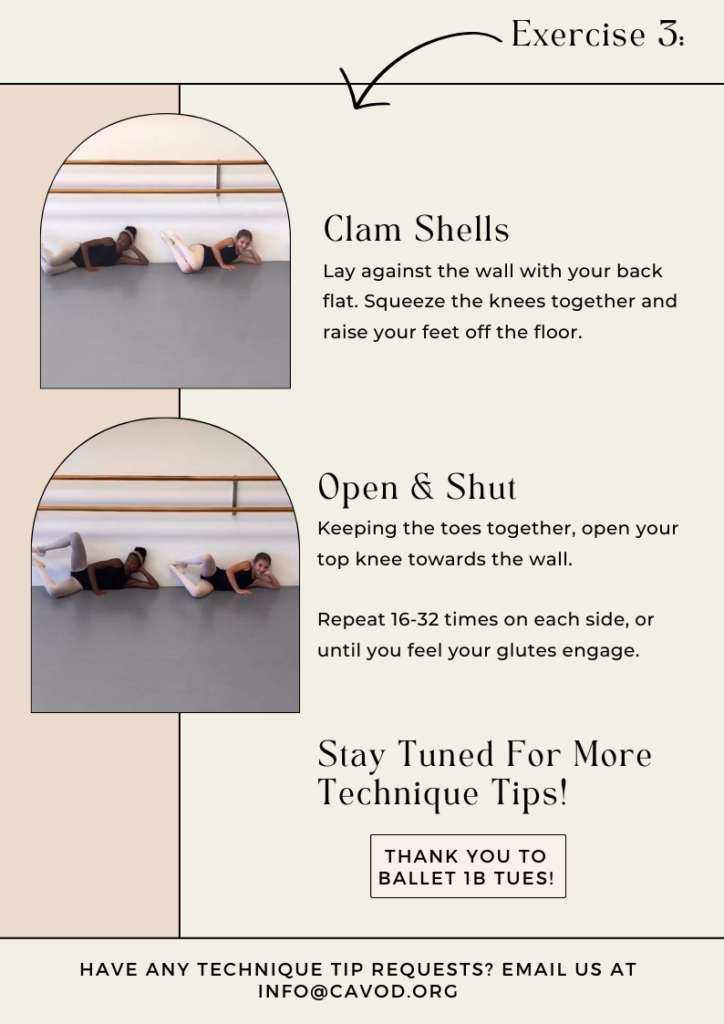 Exercise 3:

Clam Shells

Lay against the wall with your back flat. Squeeze the knees together and raise your feet off the floor.

Open & Shut

Keeping the toes together, open your top knee towards the wall.

Repeat 16-32 times on each side, or until you feel your glutes engage.

Stay Tuned For More Technique Tips!

THANK YOU TO BALLET 1B TUES!

HAVE ANY TECHNIQUE TIP REQUESTS? EMAIL US AT INFO@CAVOD.ORG